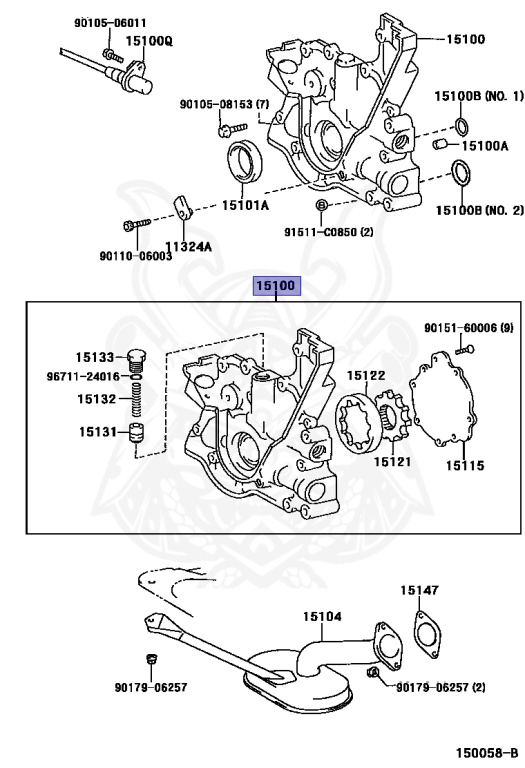 90105-06011
15100Q
15100
90105-08153 (7)
15100B (NO. 1)
15100A
15101A
15100B (NO. 2)
91511-C0850 (2)
90110-06003
11324A
15100
90151-60006 (9)
15133
96711-24016
15132
15131
15122
15121
15115
15147
15104
90179-06257
90179-06257 (2)
150058-B