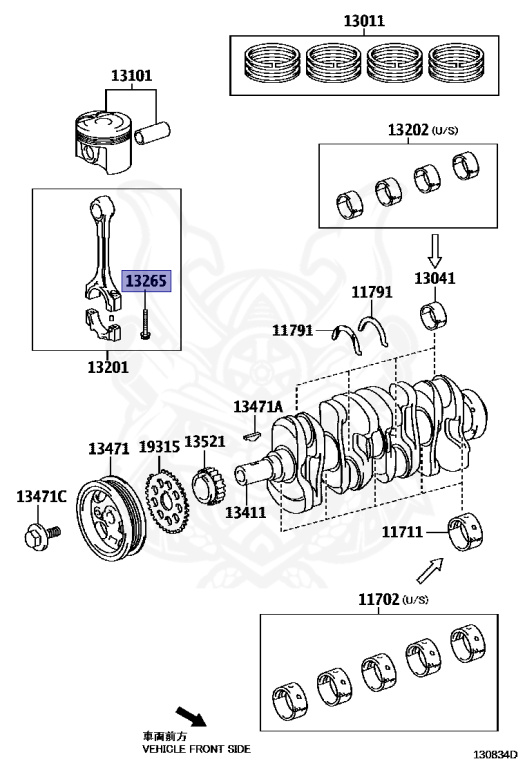 13011

13101

13202 (U/S)

13265

13041

11791

11791

13201

13471A

13471

19315

13521

13471C

13411

11711

11702 (U/S)

車両前方
VEHICLE FRONT SIDE

130834D