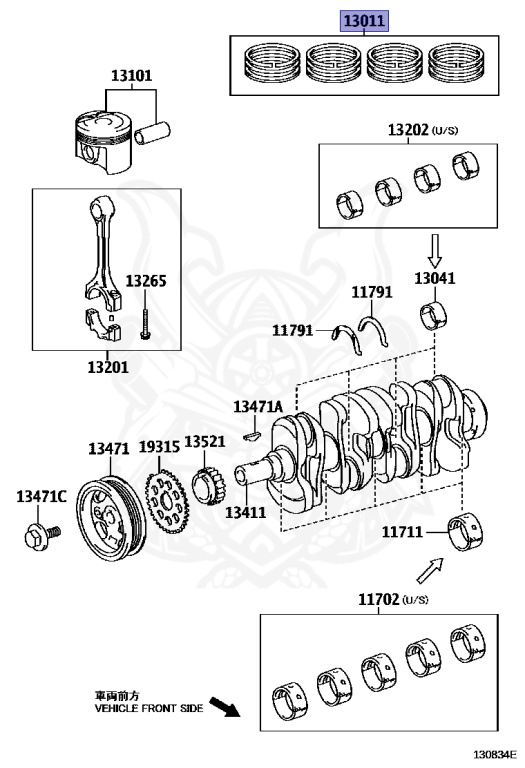 13011

13101

13202 (U/S)

13265

13041

11791

11791

13201

13471A

13471

19315

13521

13471C

13411

11711

11702 (U/S)

車両前方
VEHICLE FRONT SIDE

130834E