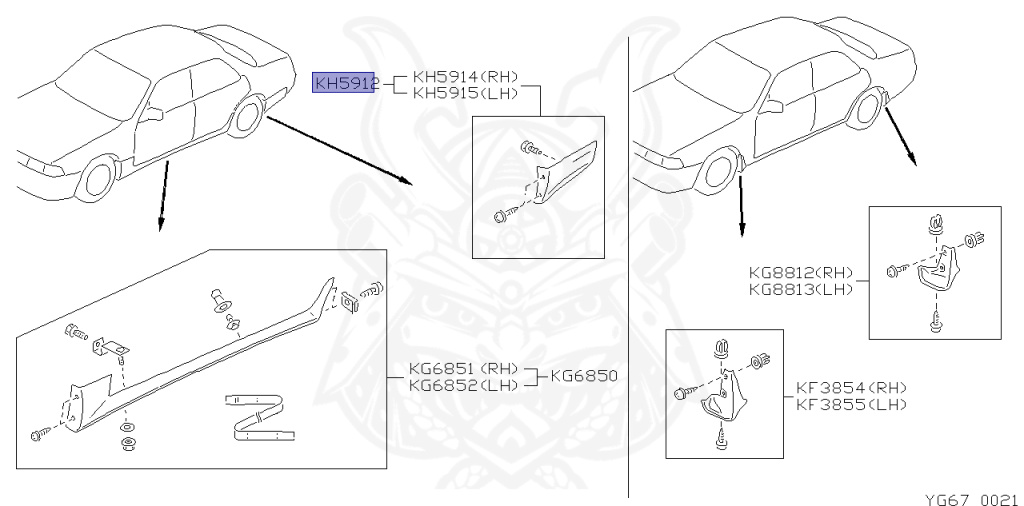 KH5912
KH5914(RH)
KH5915(LH)

KG6851(RH)
KG6852(LH)
KG6850

KG8812(RH)
KG8813(LH)

KF3854(RH)
KF3855(LH)

YG67 0021