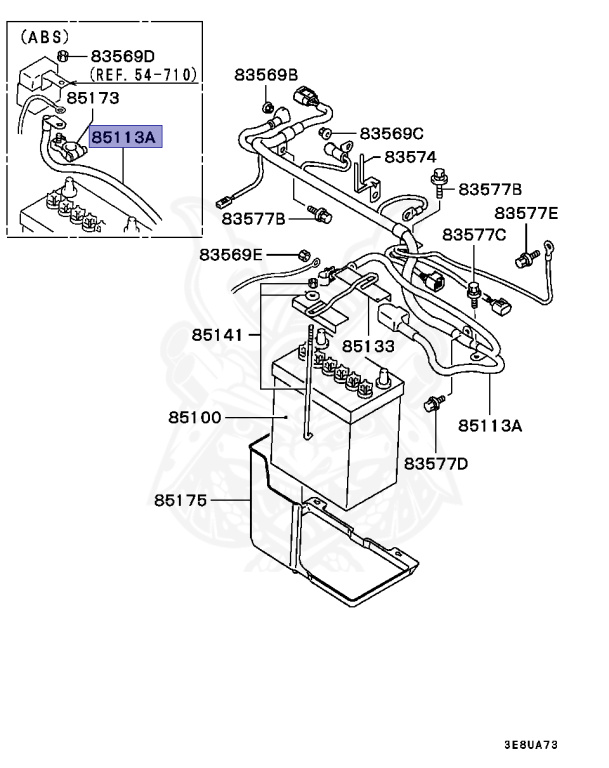 (ABS)
83569D
(REF. 54-710)
85173
85113A
83569B
83569C
83574
83577B
83577B
83577E
83577C
83569E
85141
85133
85100
85113A
83577D
85175
3E8UA73