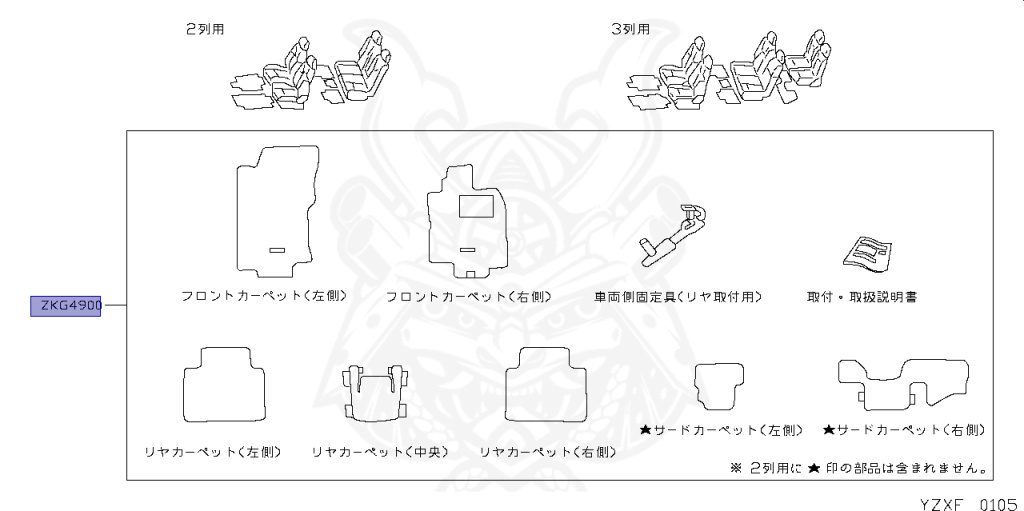 2列用

3列用

ZKG4900

フロントカーペット(左側)

フロントカーペット(右側)

車両側固定具(リヤ取付用)

取付・取扱説明書

リヤカーペット(左側)

リヤカーペット(中央)

リヤカーペット(右側)

★サードカーペット(左側)

★サードカーペット(右側)

※ 2列用に ★ 印の部品は含まれません。

YZXF 0105