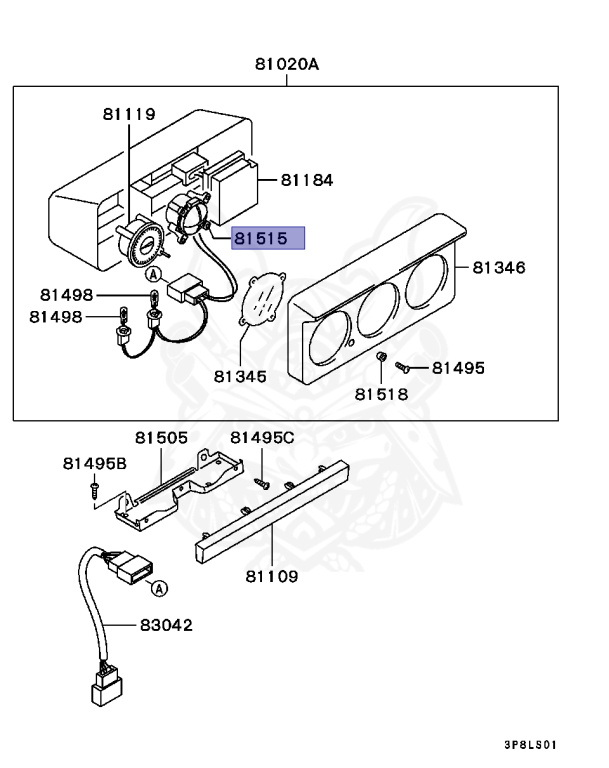 81020A

81119

81184

81515

81346

A

81498

81498

81345

81495

81518

81505

81495C

81495B

81109

A

83042

3P8LS01