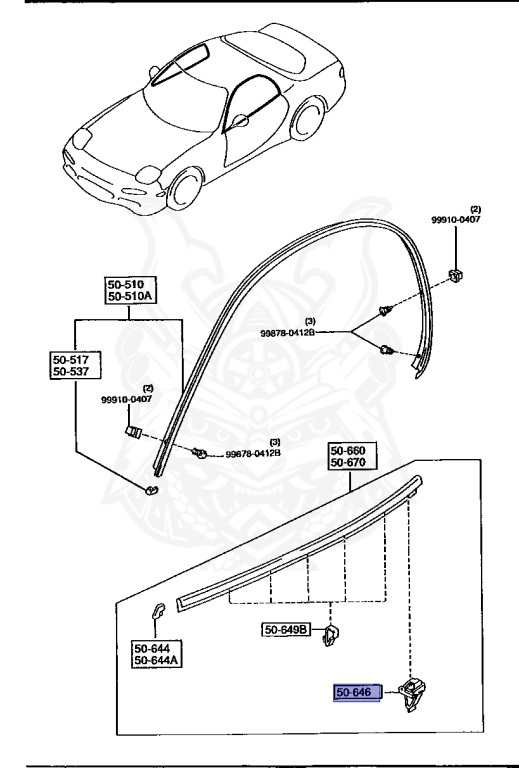 (2)
99910-0407

50-510
50-510A

(3)
99878-0412B

50-517
50-537

(2)
99910-0407

(3)
99878-0412B

50-660
50-670

50-649B

50-644
50-644A

50-646