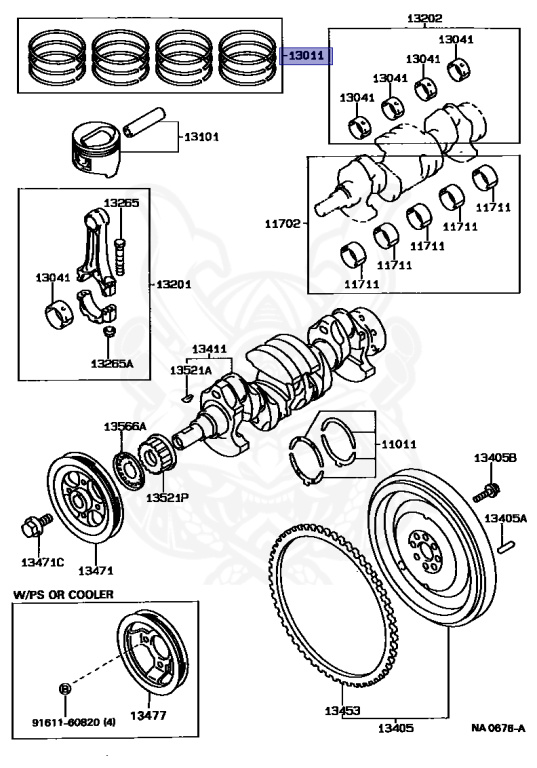 13011
13202
13041
13041
13041
13041
13101
13265
13041
13201
13265A
11702
11711
11711
11711
11711
11711
13411
13521A
13566A
13521P
11011
13405B
13405A
13471C
13471
W/PS OR COOLER
B
91611-60820 (4)
13477
13453
13405
NA 0676-A