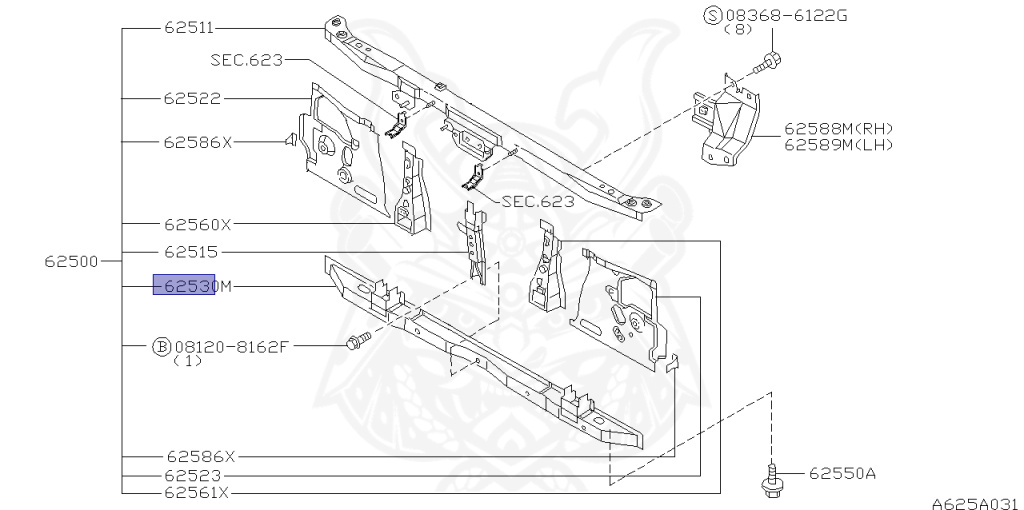 62511
Ⓢ08368-6122G
(8)
SEC.623
62522
62586X
62588M(RH)
62589M(LH)
SEC.623
62560X
62515
62500
62530M
Ⓑ08120-8162F
(1)
62586X
62523
62561X
62550A
A625A031