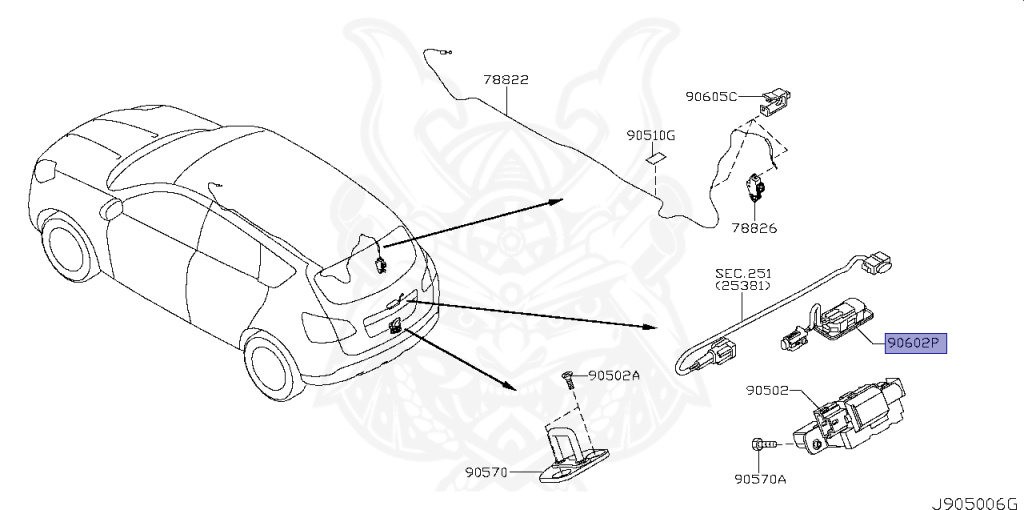 78822
90605C
90510G
78826
SEC.251
(25381)
90602P
90502A
90502
90570
90570A
J905006G