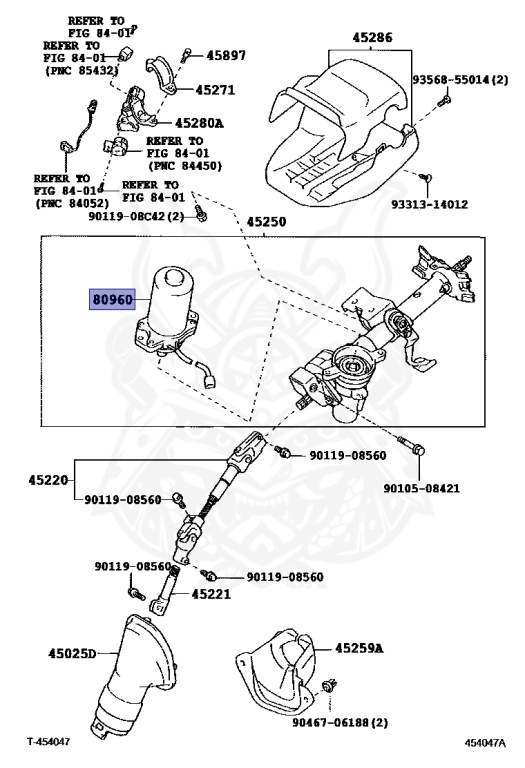 REFER TO
FIG 84-01
REFER TO
FIG 84-01
(PNC 85432)
45897
45271
45280A
REFER TO
FIG 84-01
(PNC 84450)
REFER TO
FIG 84-01
(PNC 84052)
REFER TO
FIG 84-01
90119-08C42(2)
45286
93568-55014(2)
93313-14012
45250
80960
90119-08560
90105-08421
45220
90119-08560
90119-08560
90119-08560
45221
45025D
45259A
90467-06188(2)
T-454047
454047A