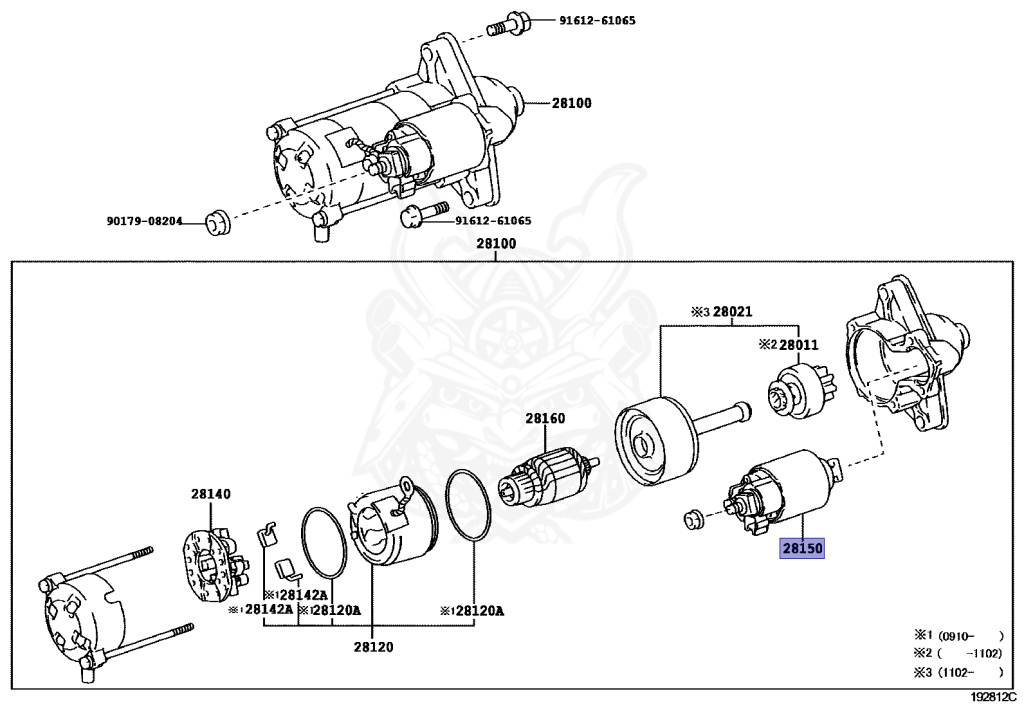 91612-61065
28100
90179-08204
91612-61065
28100
※3 28021
※2 28011
28160
28140
28150
※1 28142A
※1 28142A
※1 28120A
※1 28120A
28120
※1 (0910- )
※2 ( -1102)
※3 (1102- )
192812C