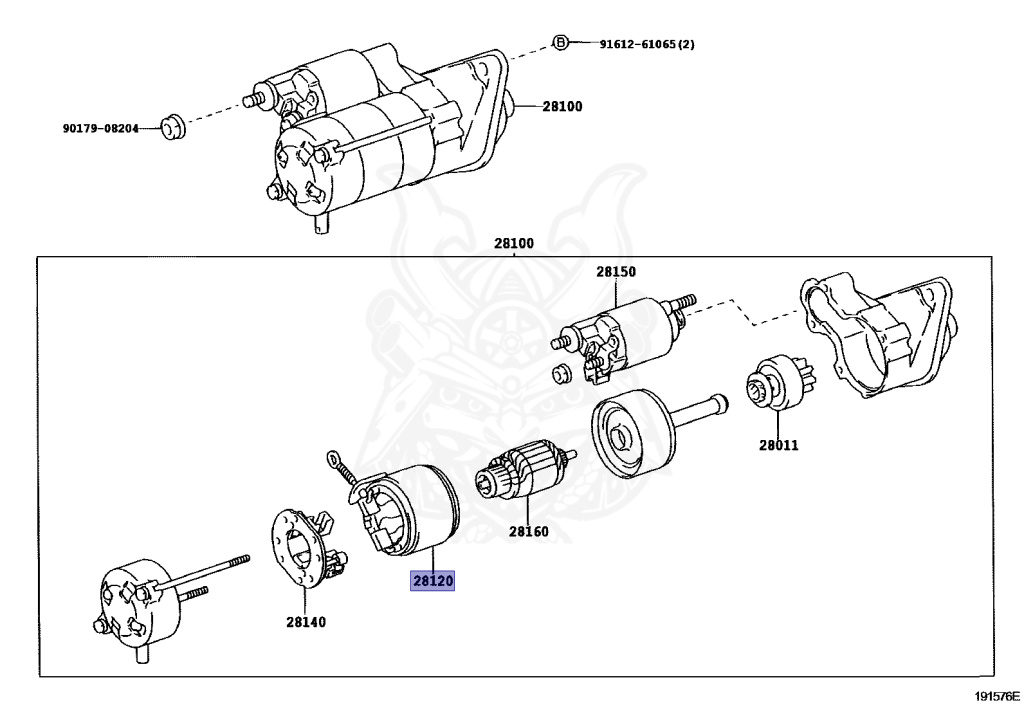 B 91612-61065(2)
28100
90179-08204
28100
28150
28011
28160
28120
28140
191576E