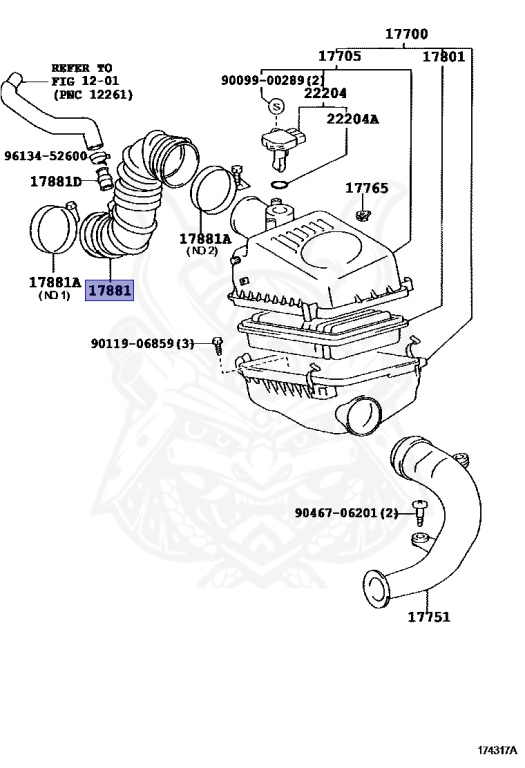 17700
17705
17801
REFER TO
FIG 12-01
(PNC 12261)
90099-00289(2)
S
22204
22204A
96134-52600
17881D
17765
17881A
(NO 2)
17881A
(NO 1)
17881
90119-06859(3)
90467-06201(2)
17751
174317A