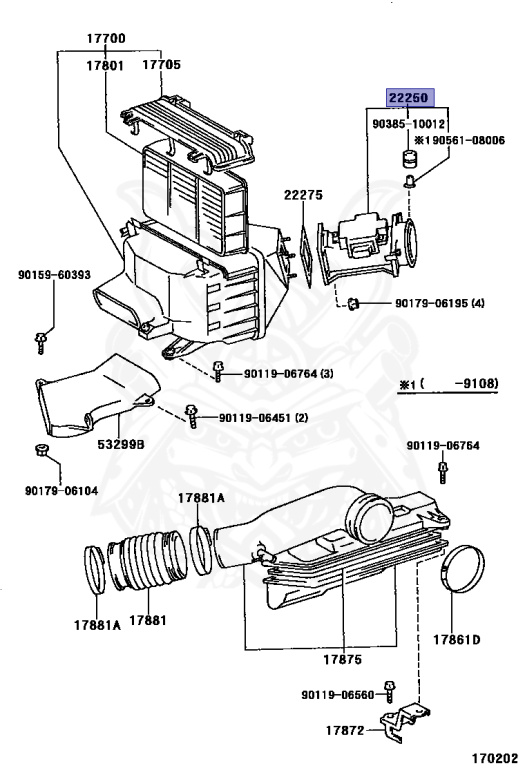 17700
17801
17705
22250
90385-10012
※190561-08006
22275
90159-60393
90179-06195 (4)
90119-06764 (3)
※1 (  -9108)
90119-06451 (2)
53299B
90119-06764
90179-06104
17881A
17881A
17881
17875
17861D
90119-06560
17872
170202