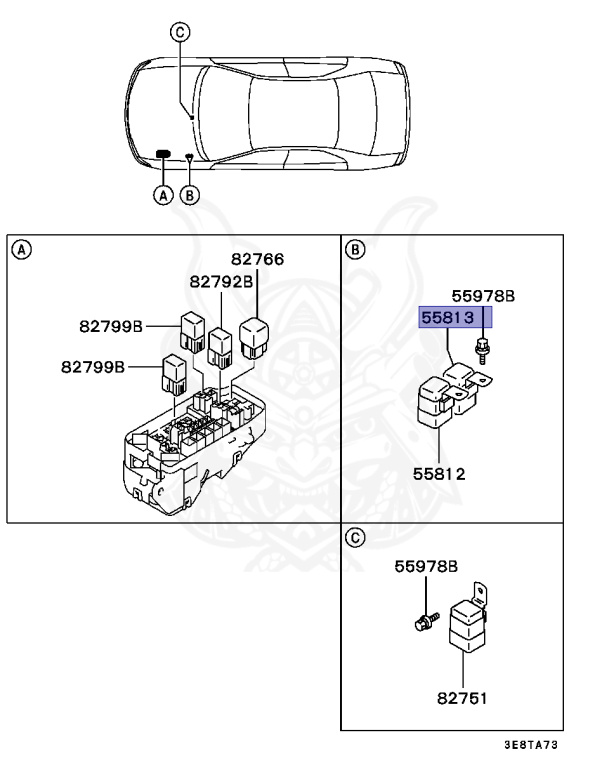 C

A B

A

82766

82792B

82799B

82799B

B

55978B

55813

55812

C

55978B

82751

3E8TA73