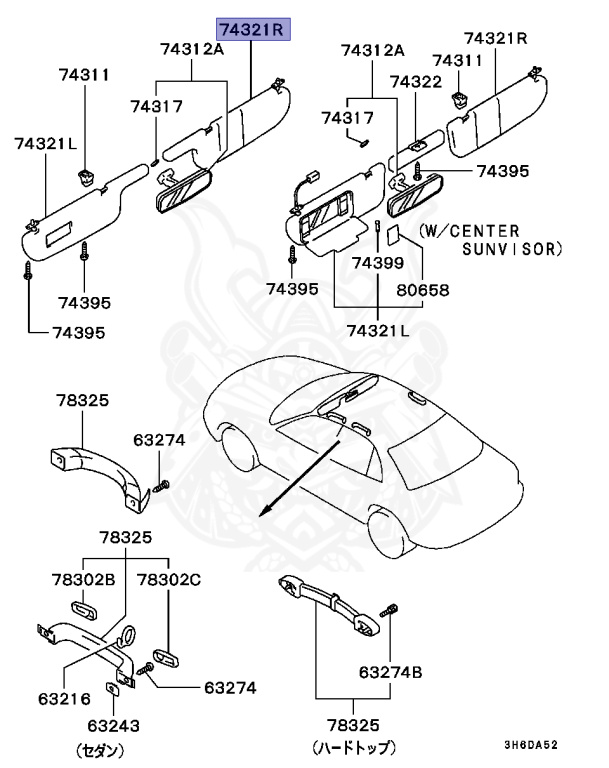 74321R
74312A
74311
74317
74321L
74395
74395
74312A
74321R
74311
74322
74317
74395
(W/CENTER SUNVISOR)
74399
74395
80658
74321L
78325
63274
78325
78302B
78302C
63216
63274
63243
(セダン)
63274B
78325
(ハードトップ)
3H6DA52