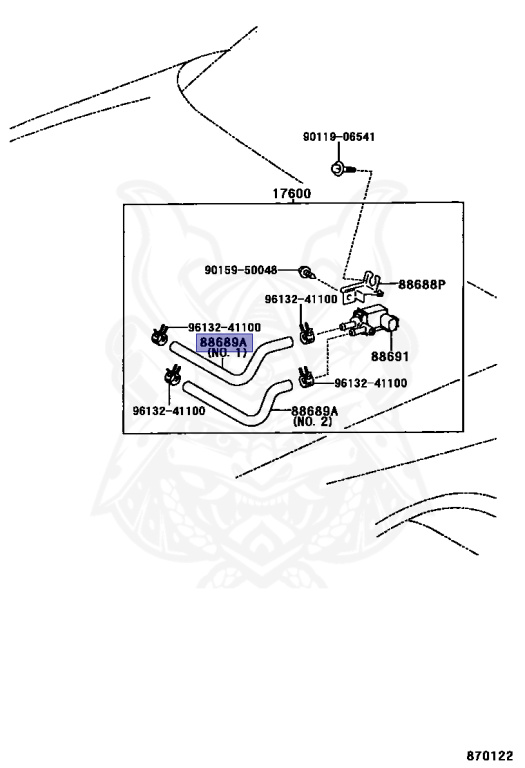 90119-06541

17600

90159-50048

88688P

96132-41100

96132-41100

88689A
(NO. 1)

88691

96132-41100

96132-41100

88689A
(NO. 2)

870122