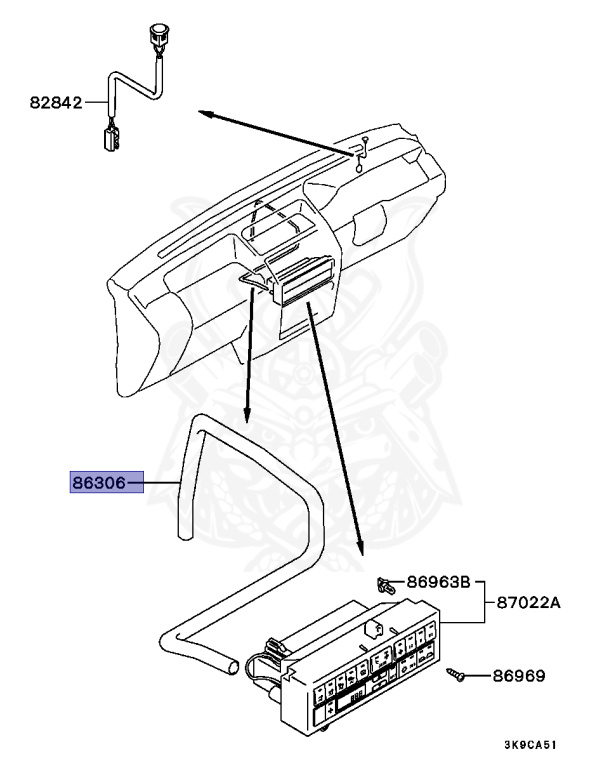 82842

86306

86963B

87022A

86969

3K9CA51