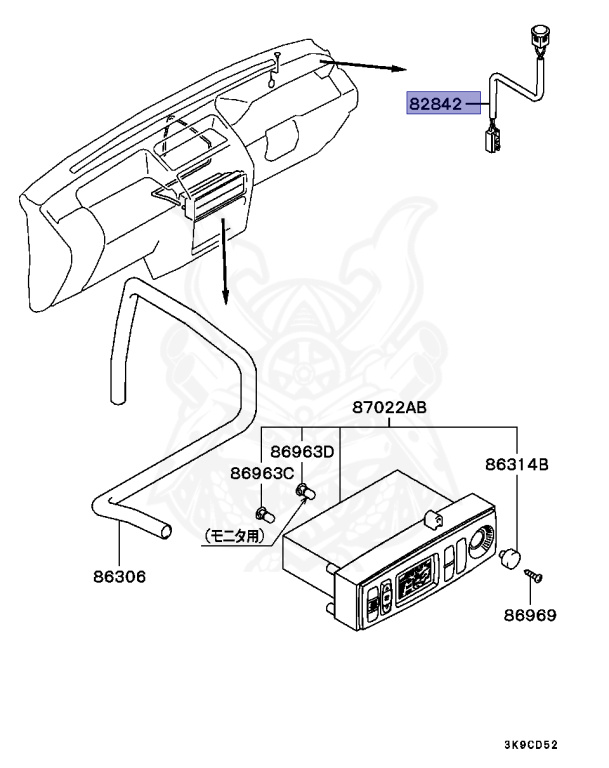 82842

87022AB

86963D

86963C

86314B

(モニタ用)

86306

86969

3K9CD52