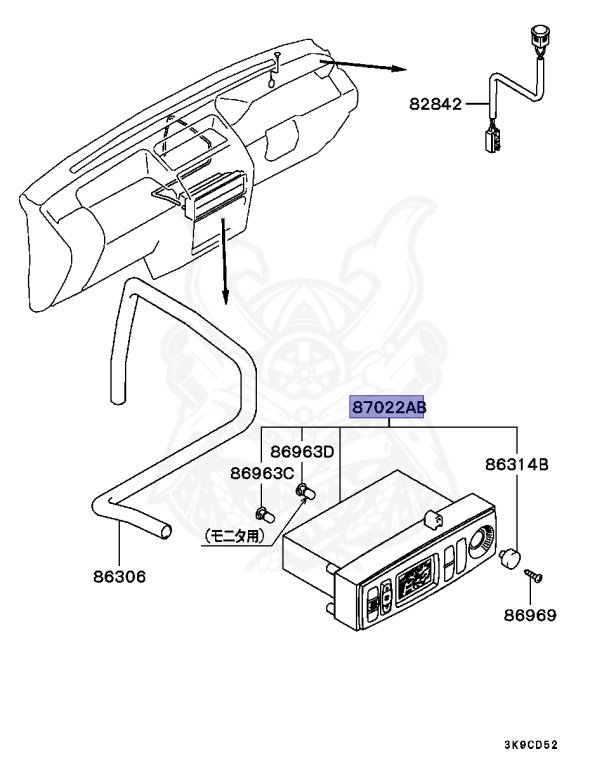 82842

87022AB

86963D

86963C

86314B

(モニタ用)

86306

86969

3K9CD52