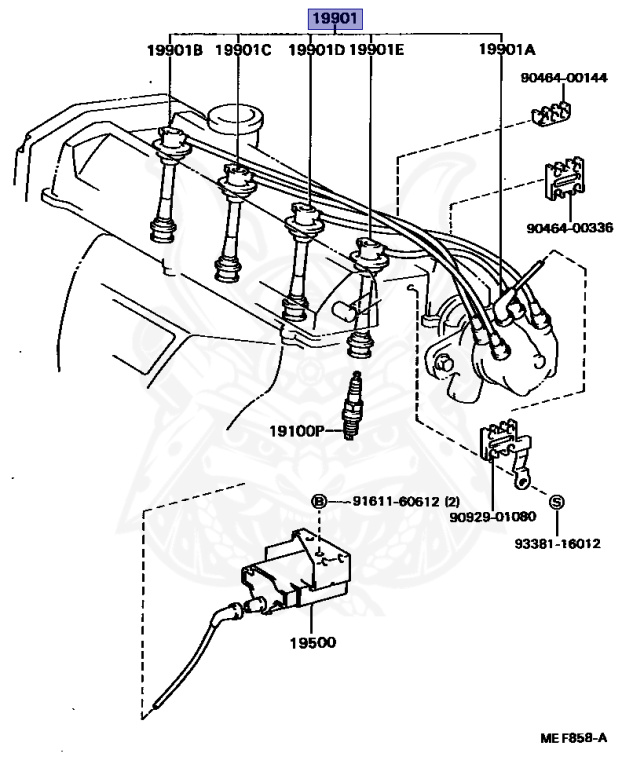 19901

19901B 19901C 19901D 19901E 19901A

90464-00144

90464-00336

19100P

B 91611-60612 (2)

90929-01080

S

93381-16012

19500

ME F858-A