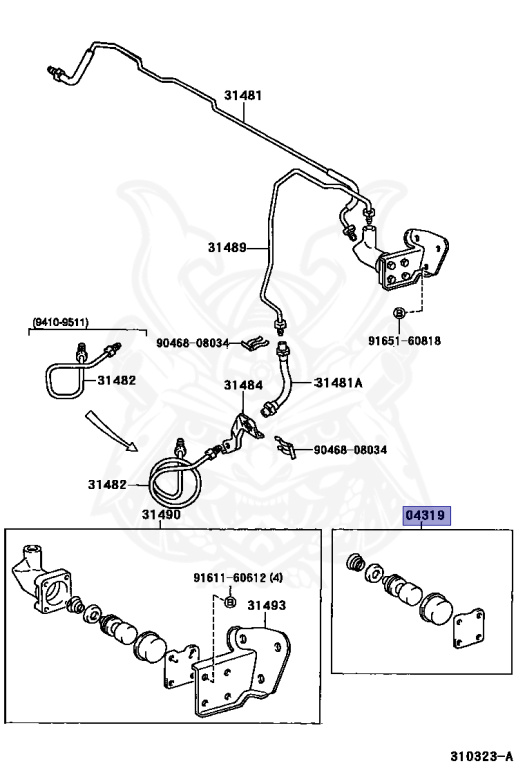 31481

31489

(9410-9511)

90468-08034

91651-60818

31482

31484

31481A

90468-08034

31482

31490

04319

91611-60612 (4)

31493

310323-A