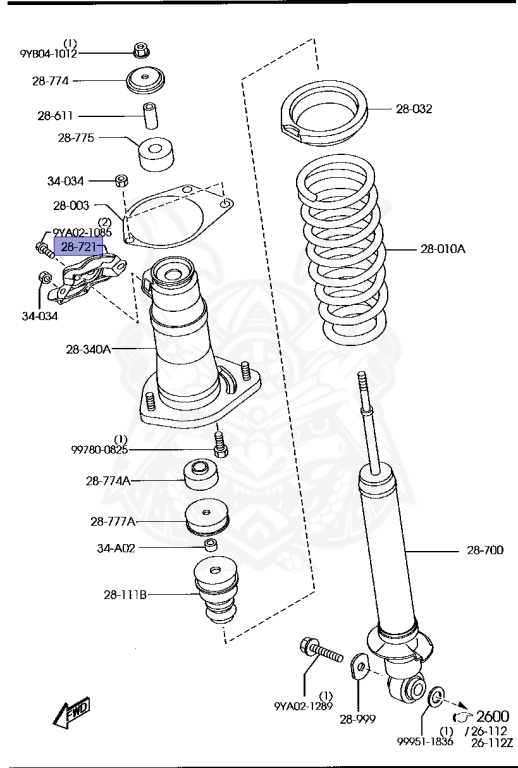 (1)
9YB04-1012
28-774
28-611
28-775
34-034
28-003
(2)
9YA02-1085
28-721
34-034
28-340A
(1)
99780-0825
28-774A
28-777A
34-A02
28-111B
28-032
28-010A
28-700
(1)
9YA02-1289
28-999
(1)
99951-1836
2600
/26-112
26-112Z
FWD