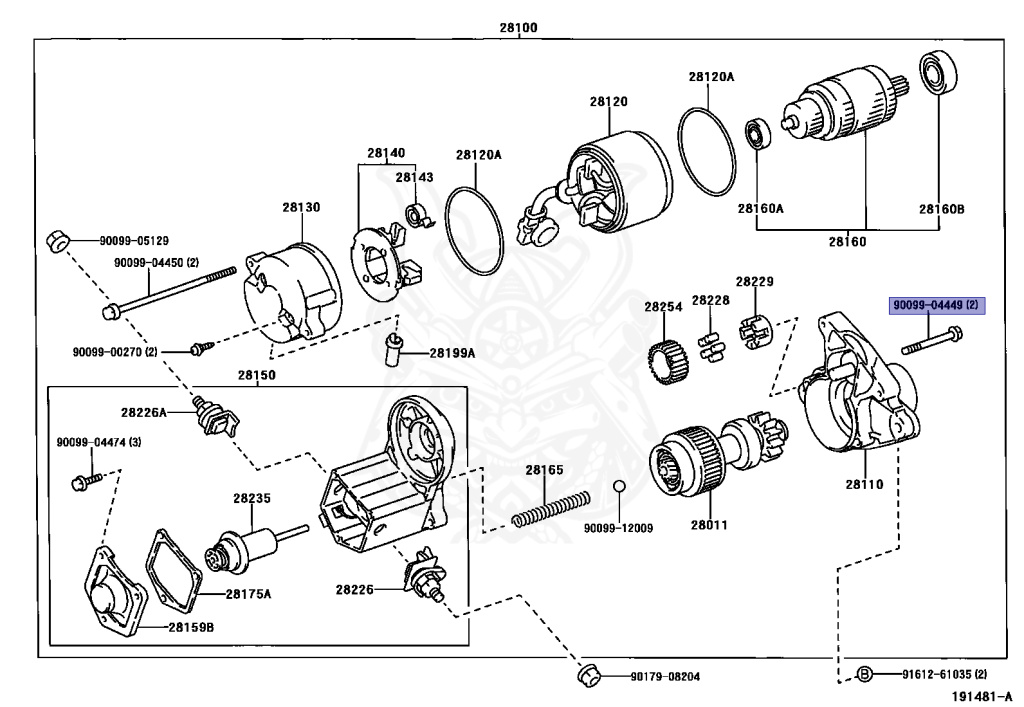 28100
28120A
28120
28140
28143
28120A
28130
28160A
28160B
28160
90099-05129
90099-04450 (2)
28254
28228
28229
90099-04449 (2)
90099-00270 (2)
28199A
28150
28226A
90099-04474 (3)
28235
28165
90099-12009
28011
28110
28175A
28226
28159B
90179-08204
B
91612-61035 (2)
191481-A