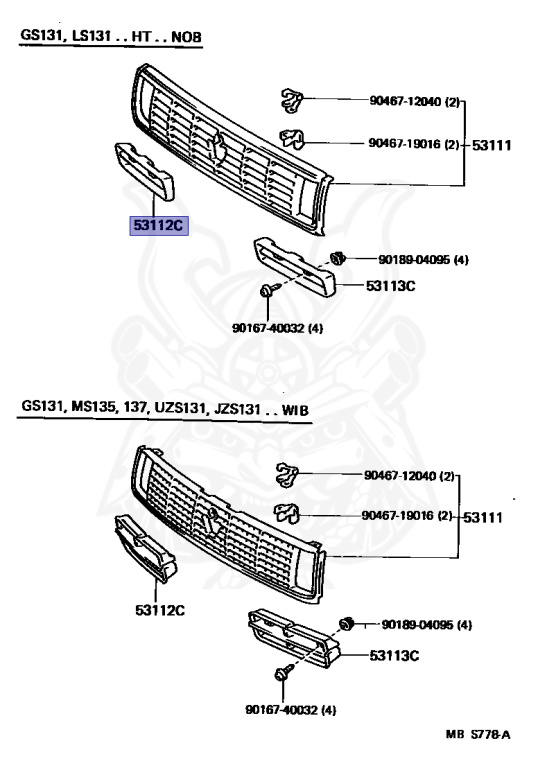 GS131, LS131 . . HT . . NOB

90467-12040 (2)

90467-19016 (2)

53111

53112C

90189-04095 (4)

53113C

90167-40032 (4)

GS131, MS135, 137, UZS131, JZS131 . . WIB

90467-12040 (2)

90467-19016 (2)

53111

53112C

90189-04095 (4)

53113C

90167-40032 (4)

MB S778-A