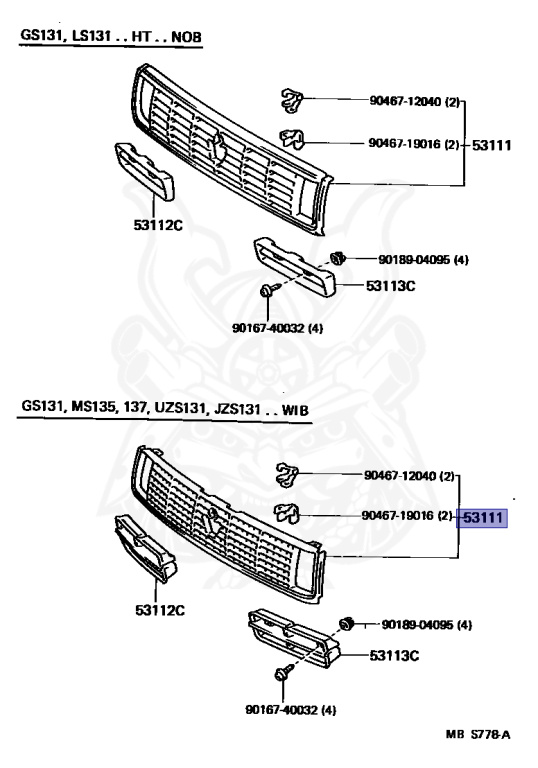 GS131, LS131 . . HT . . NOB

90467-12040 (2)

90467-19016 (2) 53111

53112C

90189-04095 (4)

53113C

90167-40032 (4)

GS131, MS135, 137, UZS131, JZS131 . . WIB

90467-12040 (2)

90467-19016 (2) 53111

53112C

90189-04095 (4)

53113C

90167-40032 (4)

MB S778-A