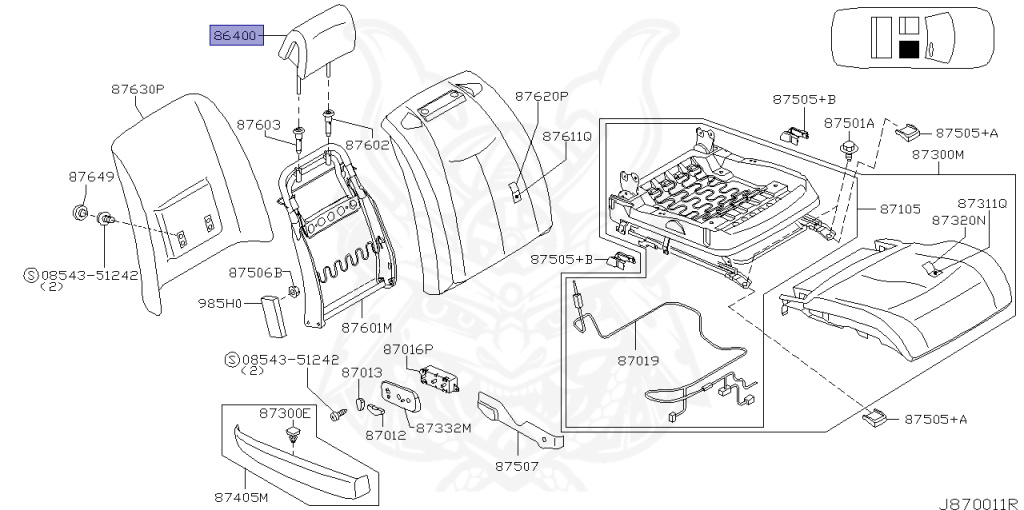 86400
87630P
87603
87602
87620P
87611Q
87649
Ⓢ08543-51242
(2)
87506B
985H0
87601M
Ⓢ08543-51242
(2)
87016P
87013
87012
87332M
87300E
87405M
87507
87505+B
87501A
87505+A
87300M
87105
87311Q
87320N
87505+B
87019
87505+A
J870011R