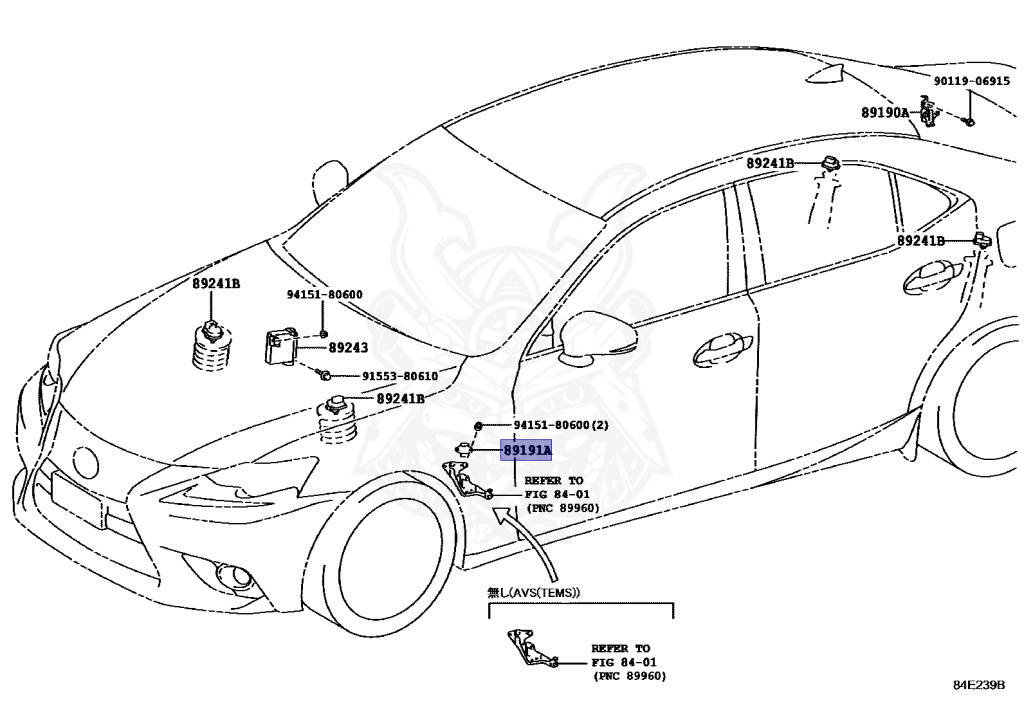 90119-06915
89190A
89241B
89241B
89241B
94151-80600
89243
91553-80610
89241B
94151-80600(2)
89191A
REFER TO
FIG 84-01
(PNC 89960)
無し(AVS(TEMS))
REFER TO
FIG 84-01
(PNC 89960)
84E239B