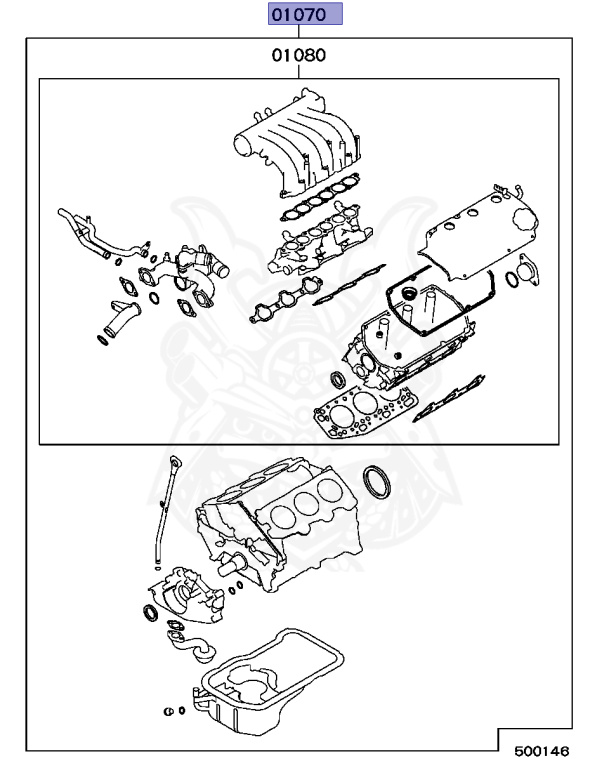 01070

01080

500146