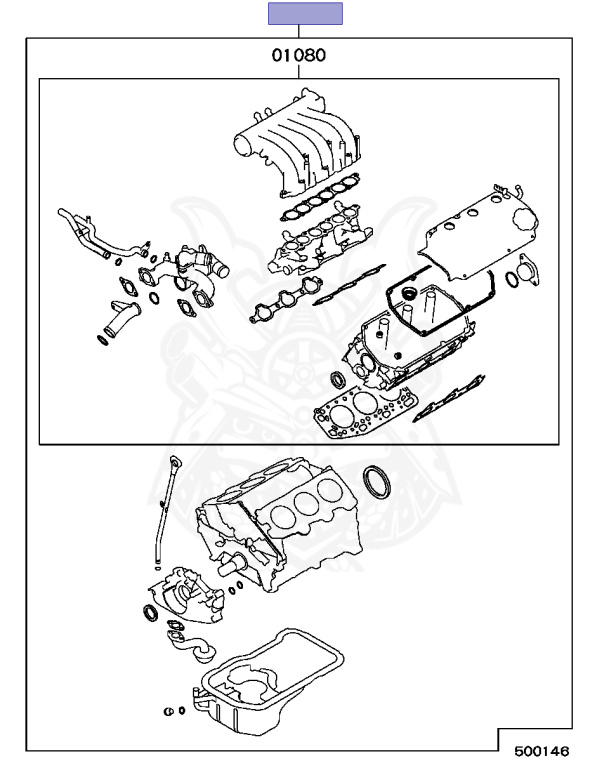 01080

500146