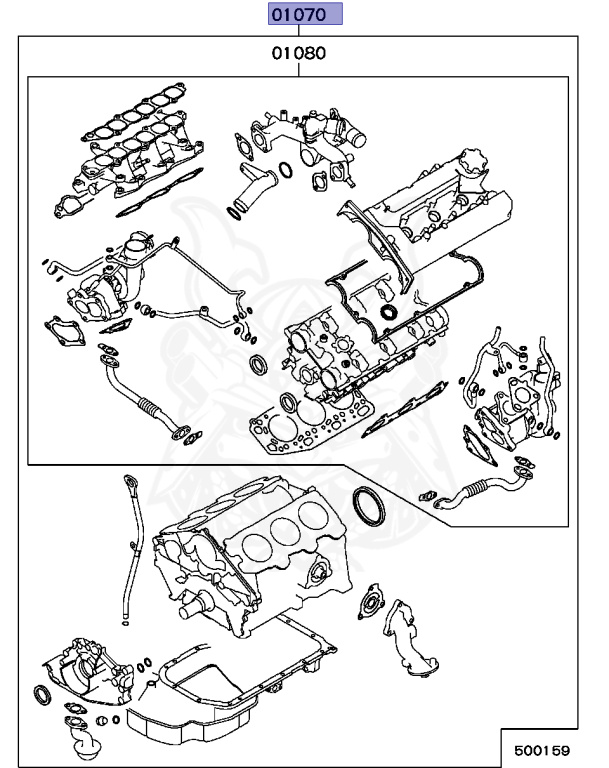 01070

01080

500159