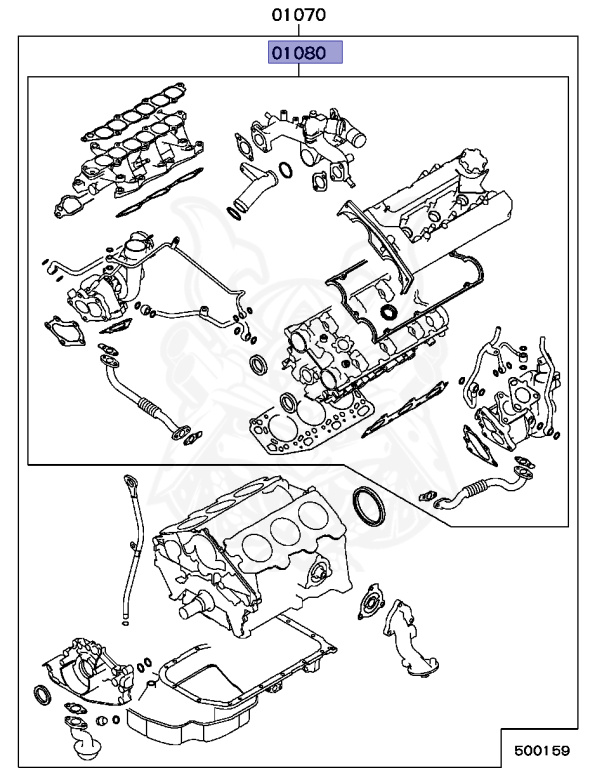 01070

01080

500159