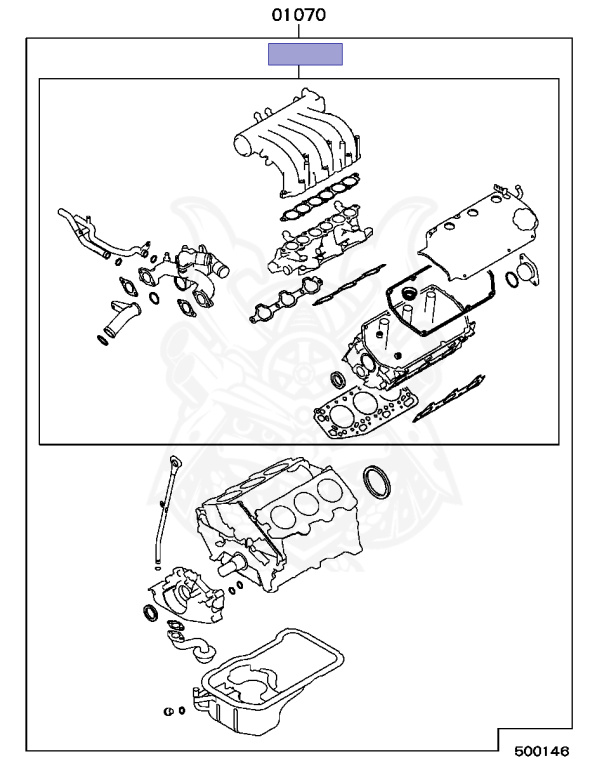 01070

500146