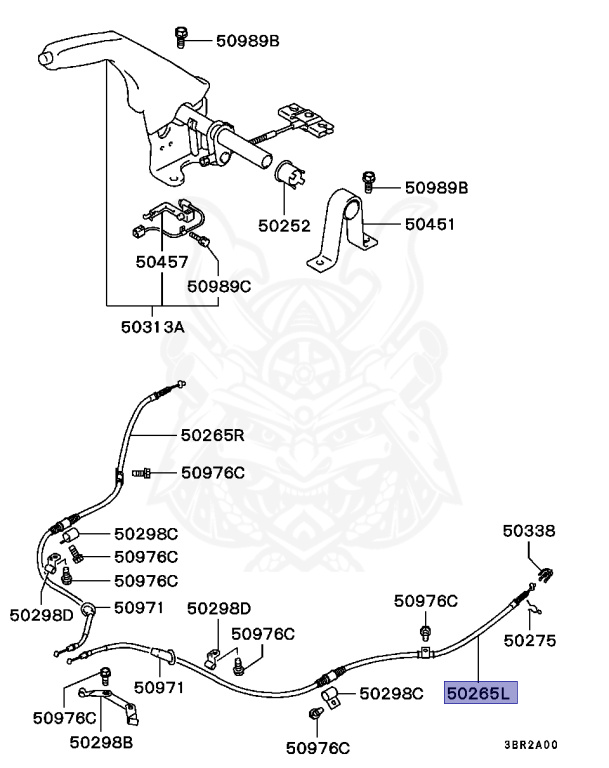 50989B
50989B
50252
50451
50457
50989C
50313A
50265R
50976C
50298C
50976C
50976C
50298D
50971
50298D
50976C
50338
50976C
50275
50971
50298C
50265L
50976C
50298B
50976C
3BR2A00