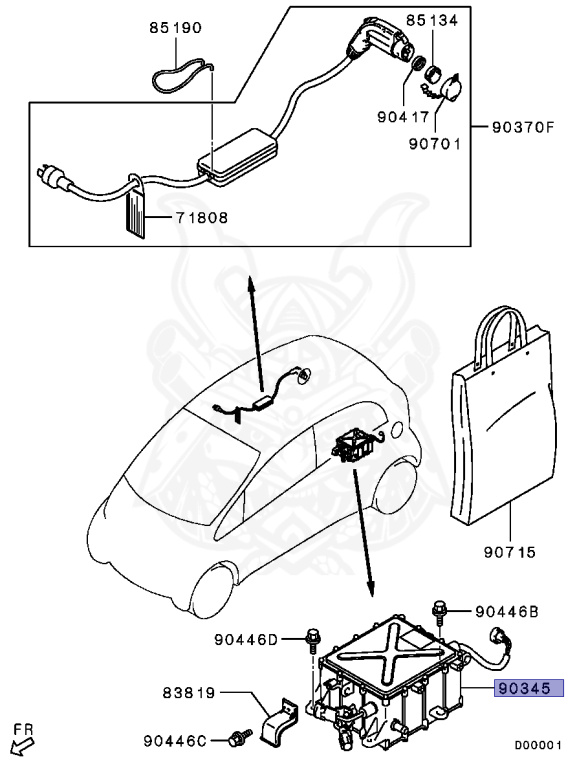 85190
85134
90417
90701
90370F
71808
90715
90446B
90446D
90345
83819
90446C
FR
D00001