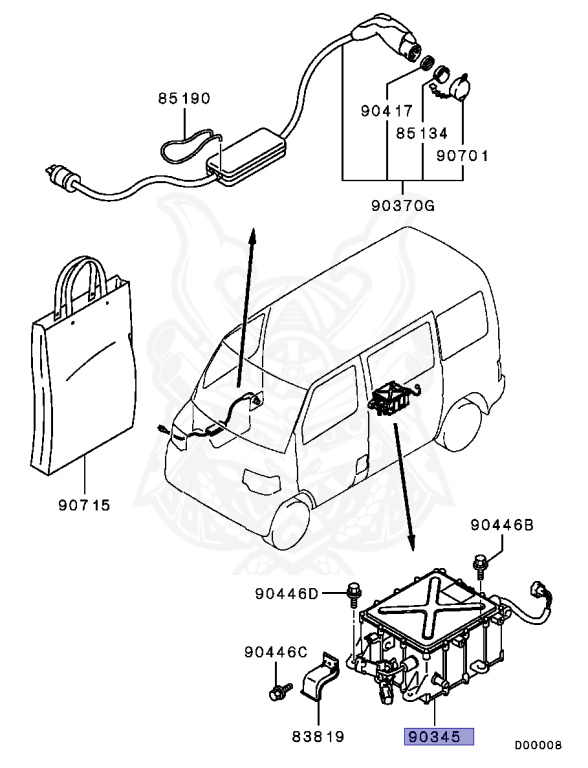 85190

90417

85134

90701

90370G

90715

90446B

90446D

90446C

83819

90345

D00008