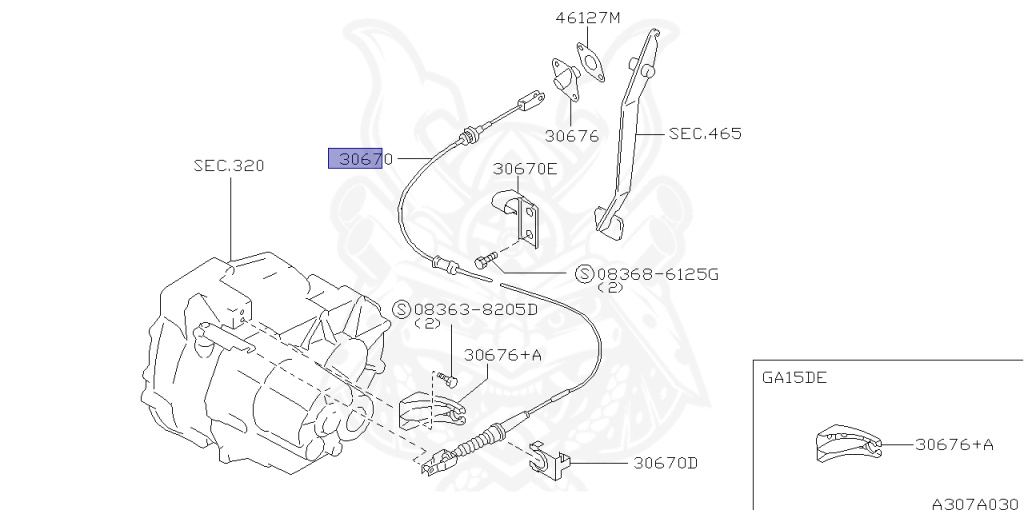 46127M
30676
SEC.465
30670
SEC.320
30670E
Ⓢ08368-6125G
(2)
Ⓢ08363-8205D
(2)
30676+A
30670D
GA15DE
30676+A
A307A030