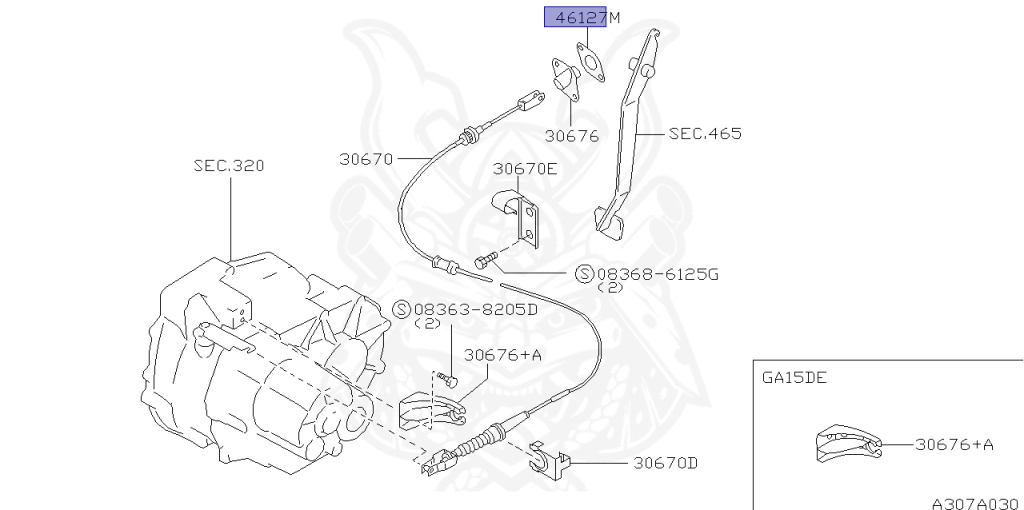 46127M
30676
SEC.465
30670
SEC.320
30670E
Ⓢ08368-6125G
(2)
Ⓢ08363-8205D
(2)
30676+A
30670D
GA15DE
30676+A
A307A030