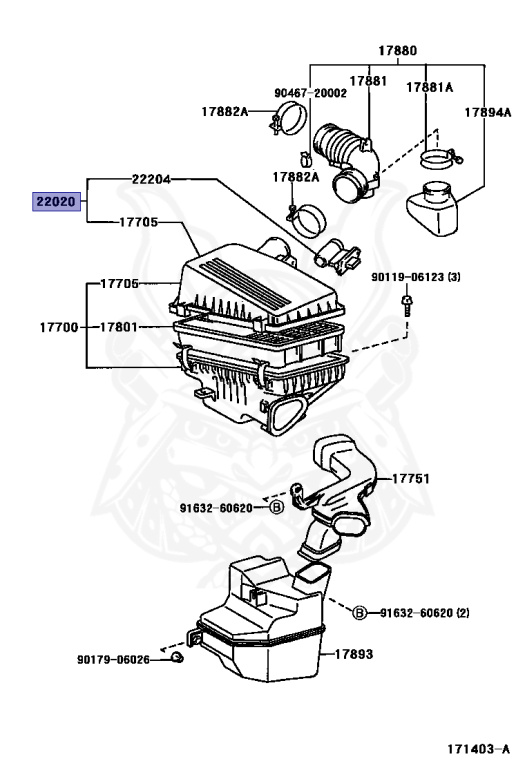 17880
90467-20002
17881
17881A
17882A
17894A
22204
17882A
22020
17705
17705
90119-06123 (3)
17700
17801
17751
91632-60620
B
B
91632-60620 (2)
90179-06026
17893
171403-A