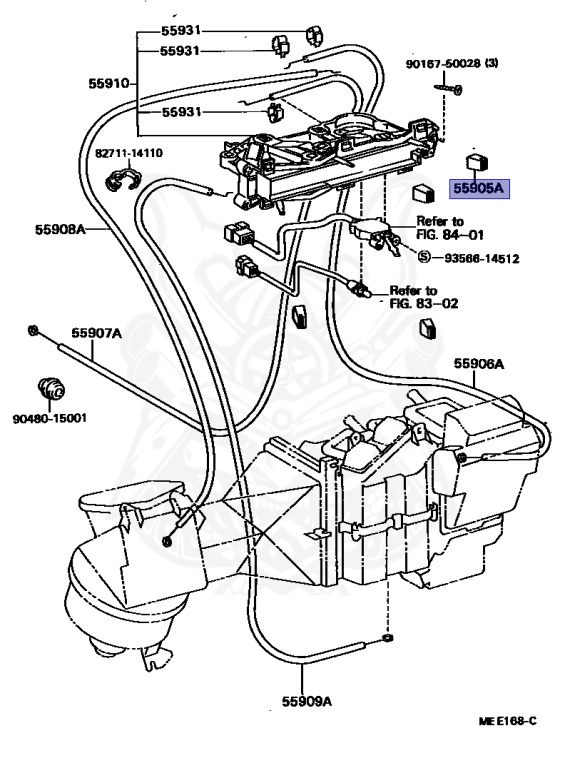 55931
55931
55910
55931
90167-50028 (3)
82711-14110
55905A
55908A
Refer to FIG. 84-01
S 93566-14512
Refer to FIG. 83-02
55907A
55906A
90480-15001
55909A
MEE168-C