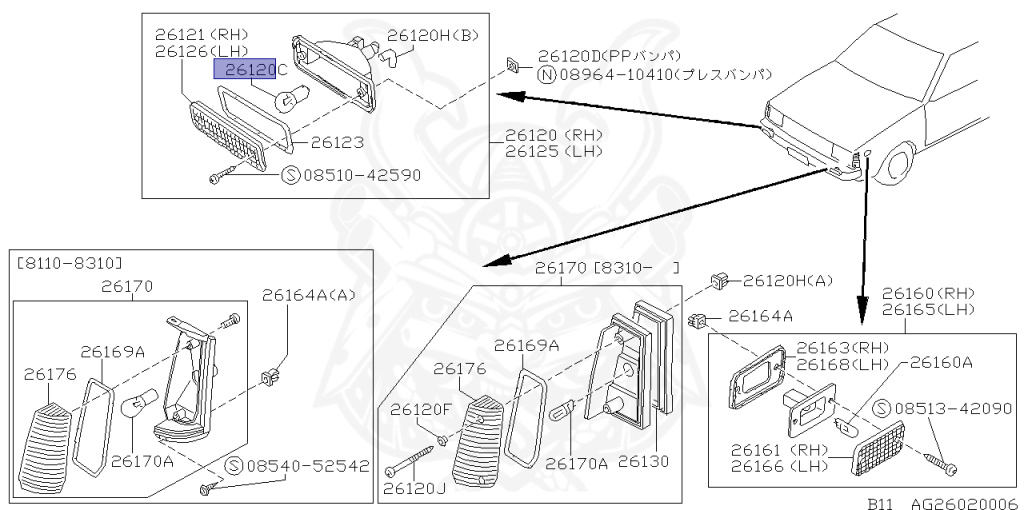 26121(RH)
26126(LH)
26120C
26120H(B)
26120D(PPバンパ)
Ⓝ08964-10410(プレスバンパ)
26123
26120 (RH)
26125 (LH)
Ⓢ08510-42590

[8110-8310]
26170
26164A(A)
26169A
26176
26170A
Ⓢ08540-52542

26170 [8310- ]
26120H(A)
26164A
26169A
26176
26120F
26170A
26130
26120J

26160(RH)
26165(LH)
26163(RH)
26168(LH)
26160A
Ⓢ08513-42090
26161 (RH)
26166 (LH)

B11 AG26020006