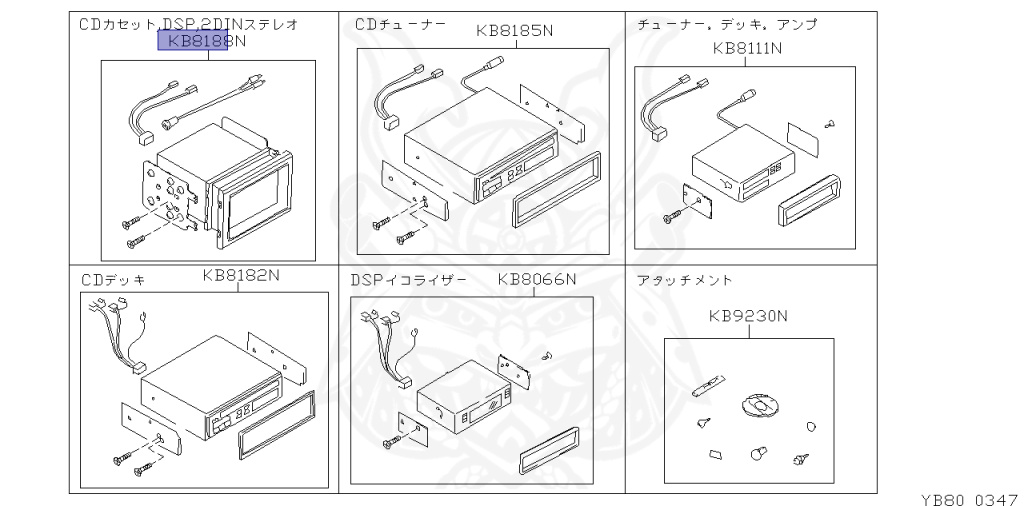 CDカセット,DSP,2DINステレオ
KB8188N

CDチューナー
KB8185N

チューナー, デッキ, アンプ
KB8111N

CDデッキ
KB8182N

DSPイコライザー
KB8066N

アタッチメント
KB9230N

YB80 0347