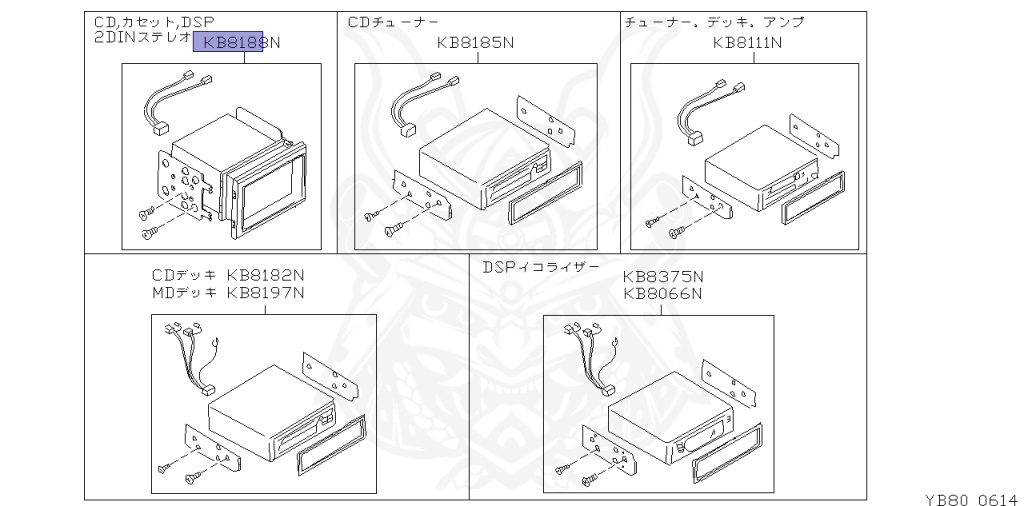 CD,カセット,DSP
2DINステレオ KB8188N

CDチューナー
KB8185N

チューナー．デッキ．アンプ
KB8111N

CDデッキ KB8182N
MDデッキ KB8197N

DSPイコライザー
KB8375N
KB8066N

YB80 0614