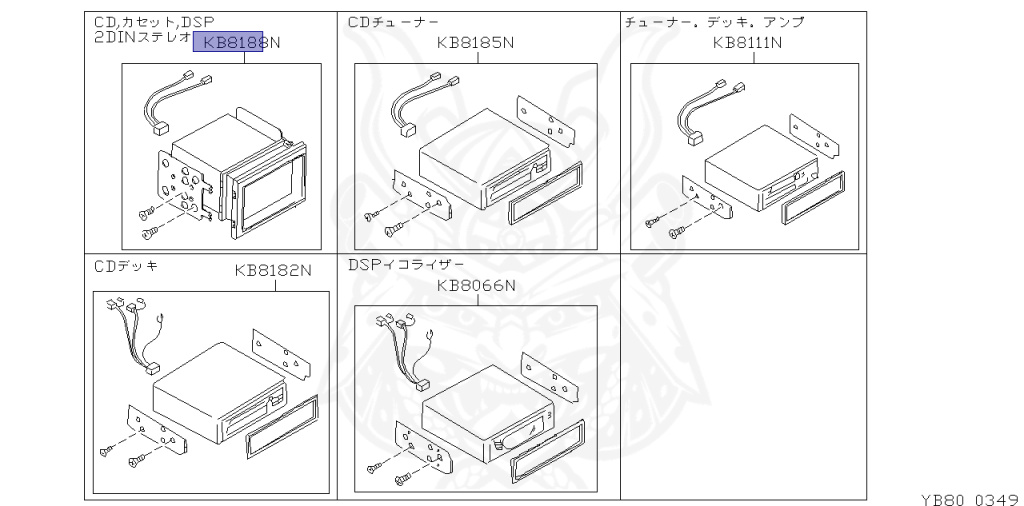 CD,カセット,DSP
2DINステレオ KB8188N

CDチューナー
KB8185N

チューナー. デッキ. アンプ
KB8111N

CDデッキ
KB8182N

DSPイコライザー
KB8066N

YB80 0349