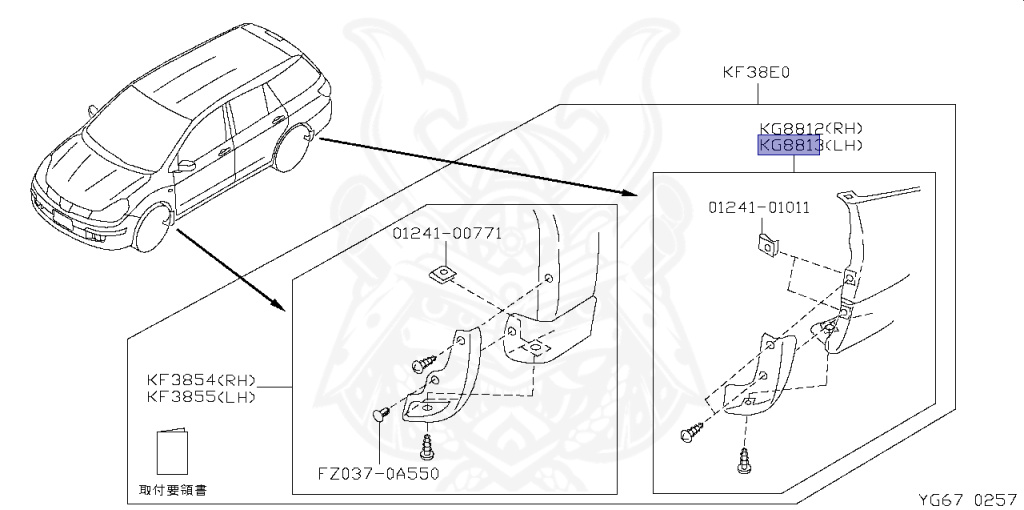 KF38E0

KG8812(RH)
KG8813(LH)

01241-01011

01241-00771

KF3854(RH)
KF3855(LH)

FZ037-0A550

取付要領書

YG67 0257