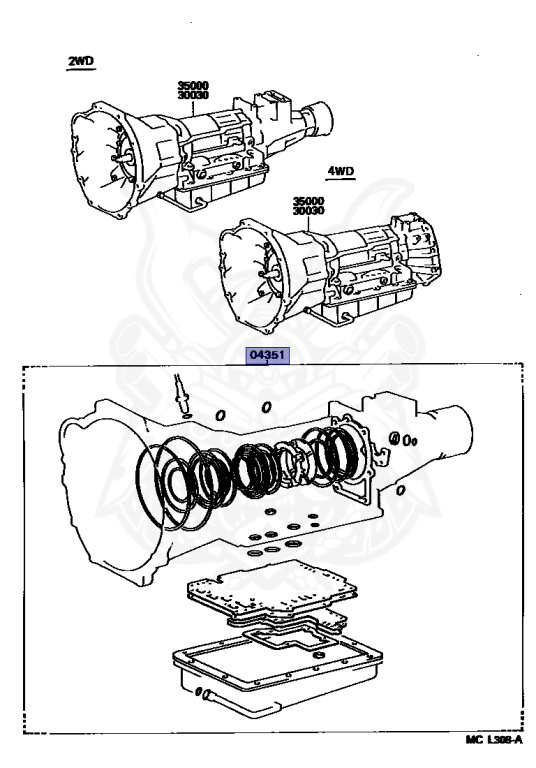 2WD

35000
30030

4WD

35000
30030

04351

MC L308-A