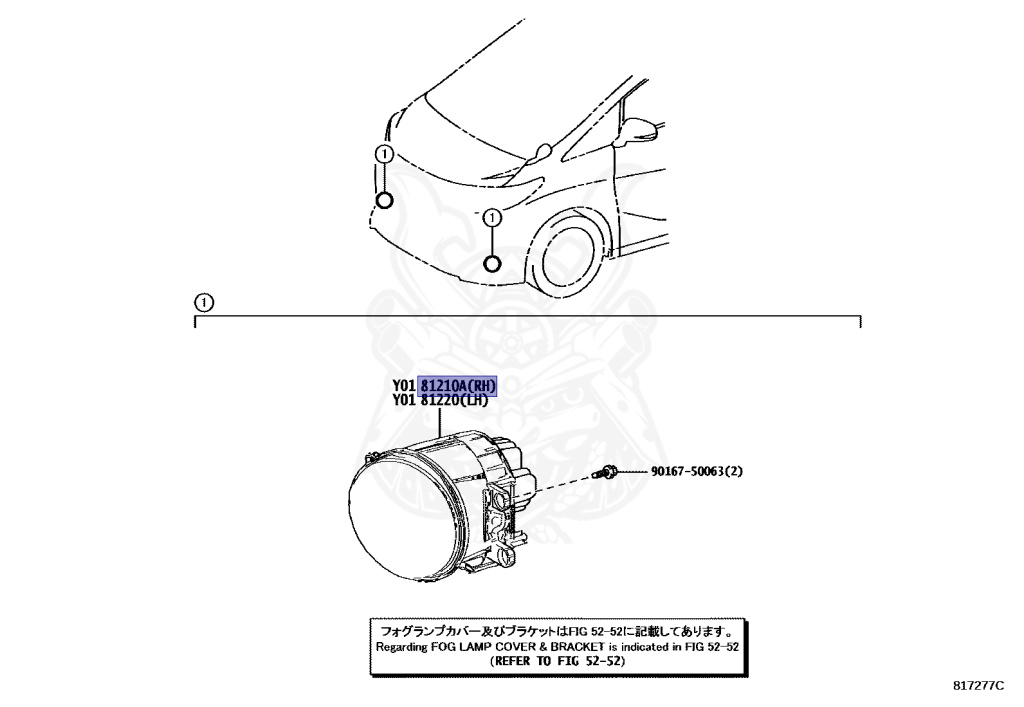 1

1

1

Y01 81210A(RH)
Y01 81220(LH)

90167-50063(2)

フォグランプカバー及びブラケットはFIG 52-52に記載してあります。
Regarding FOG LAMP COVER & BRACKET is indicated in FIG 52-52
(REFER TO FIG 52-52)

817277C