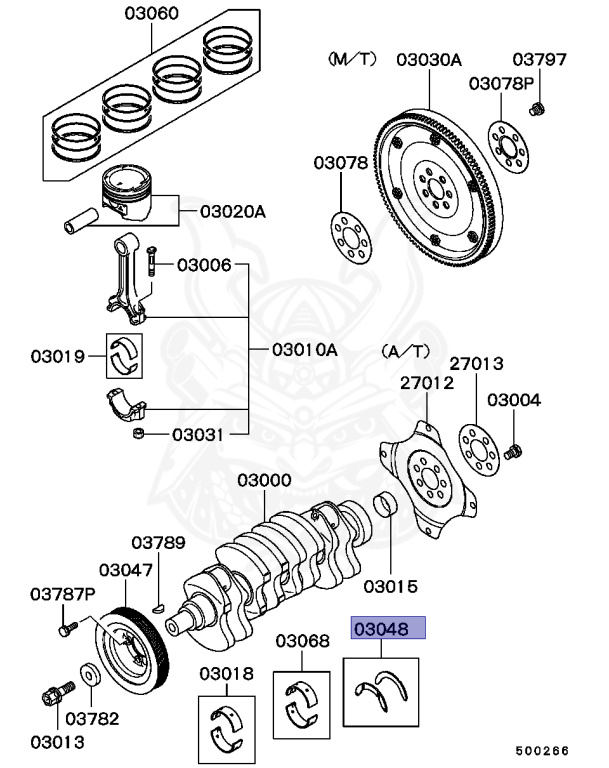 03060

(M/T) 03030A 03797

03078P

03078

03020A

03006

03019 03010A

(A/T)

27013

27012

03004

03031

03000

03789

03047

03787P

03015

03048

03068

03018

03782

03013

500266